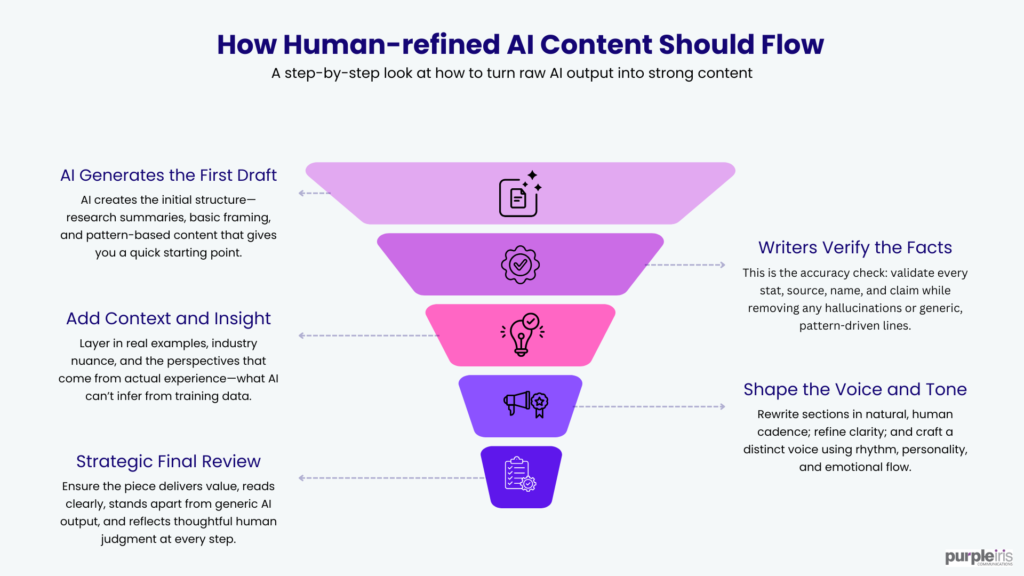 How Human-refined AI Content Should Flow

A step-by-step look at how to turn raw AI output into strong content

AI Generates the First Draft

AI creates the initial structure—research summaries, basic framing, and pattern-based content that gives you a quick starting point.

Writers Verify the Facts

This is the accuracy check: validate every stat, source, name, and claim while removing any hallucinations or generic, pattern-driven lines.

Add Context and Insight

Layer in real examples, industry nuance, and the perspectives that come from actual experience—what AI can't infer from training data.

Shape the Voice and Tone

Rewrite sections in natural, human cadence; refine clarity; and craft a distinct voice using rhythm, personality, and emotional flow.

Strategic Final Review

Ensure the piece delivers value, reads clearly, stands apart from generic AI output, and reflects thoughtful human judgment at every step.

purpleiris COMMUNICATIONS